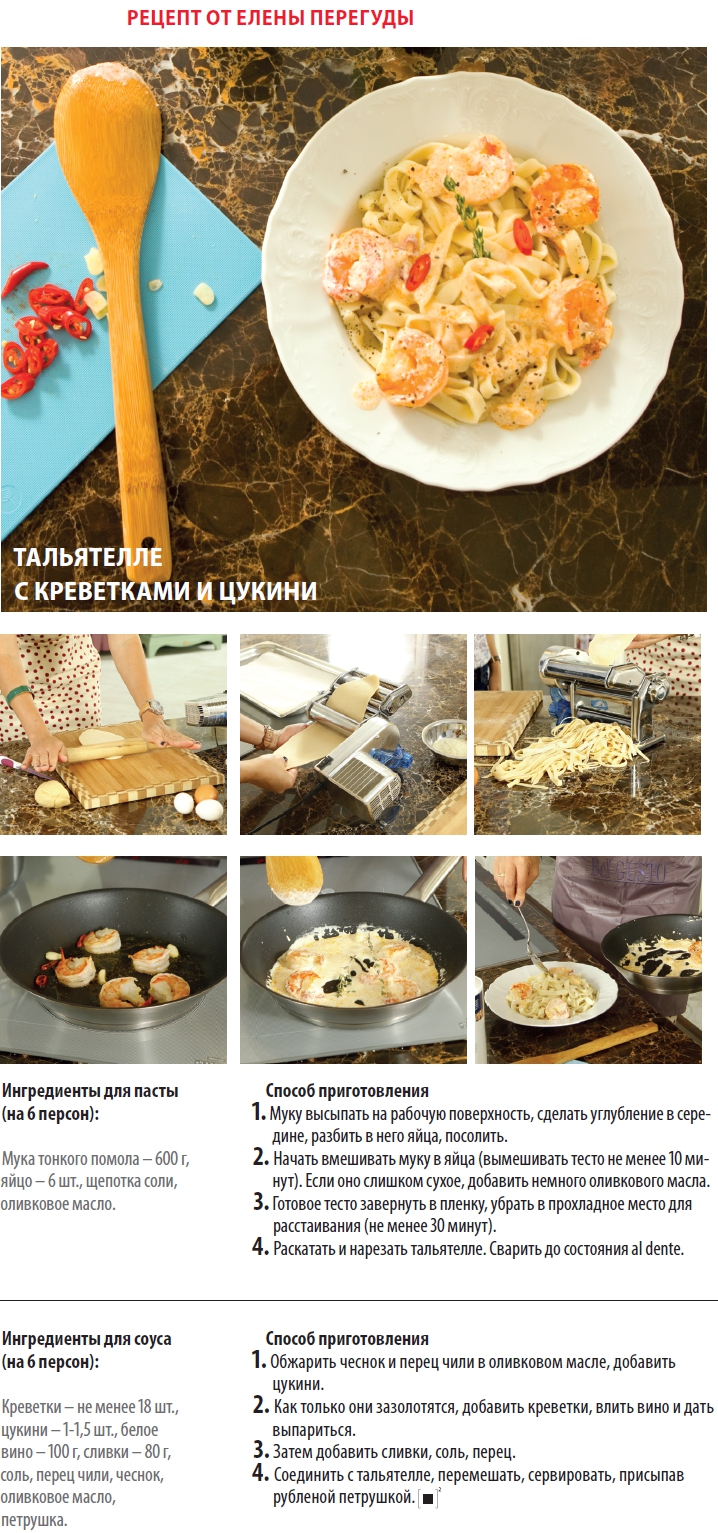 РЕЦЕПТ ОТ ЕЛЕНЫ ПЕРЕГУДЫ

ТАЛЬЯТЕЛЛЕ
С КРЕВЕТКАМИ И ЦУКИНИ

Ингредиенты для пасты (на 6 персон):

Мука тонкого помола – 600 г, яйцо – 6 шт., щепотка соли, оливковое масло.

Способ приготовления
1. Муку высыпать на рабочую поверхность, сделать углубление в середине, разбить в него яйца, посолить.
2. Начать вмешивать муку в яйца (вымешивать тесто не менее 10 минут). Если оно слишком сухое, добавить немного оливкового масла.
3. Готовое тесто завернуть в пленку, убрать в прохладное место для расстаивания (не менее 30 минут).
4. Раскатать и нарезать тальятелле. Сварить до состояния al dente.

Ингредиенты для соуса (на 6 персон):

Креветки – не менее 18 шт., цукини – 1-1,5 шт., белое вино – 100 г, сливки – 80 г, соль, перец чили, чеснок, оливковое масло, петрушка.

Способ приготовления
1. Обжарить чеснок и перец чили в оливковом масле, добавить цукини.
2. Как только они зазолотятся, добавить креветки, влить вино и дать выпариться.
3. Затем добавить сливки, соль, перец.
4. Соединить с тальятелле, перемешать, сервировать, присыпав рубленой петрушкой.